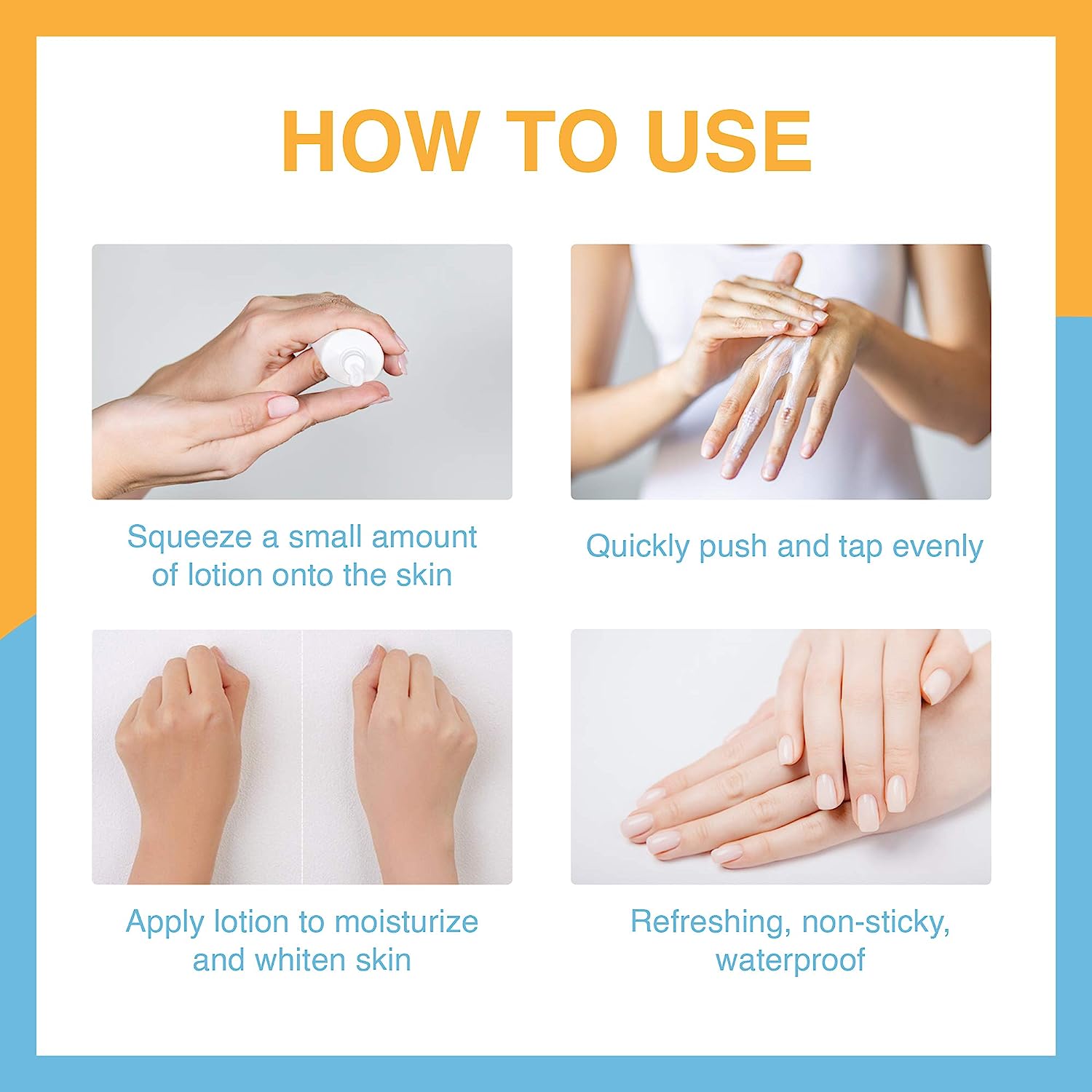 HOW TO USE

Squeeze a small amount of lotion onto the skin

Quickly push and tap evenly

Apply lotion to moisturize and whiten skin

Refreshing, non-sticky, waterproof